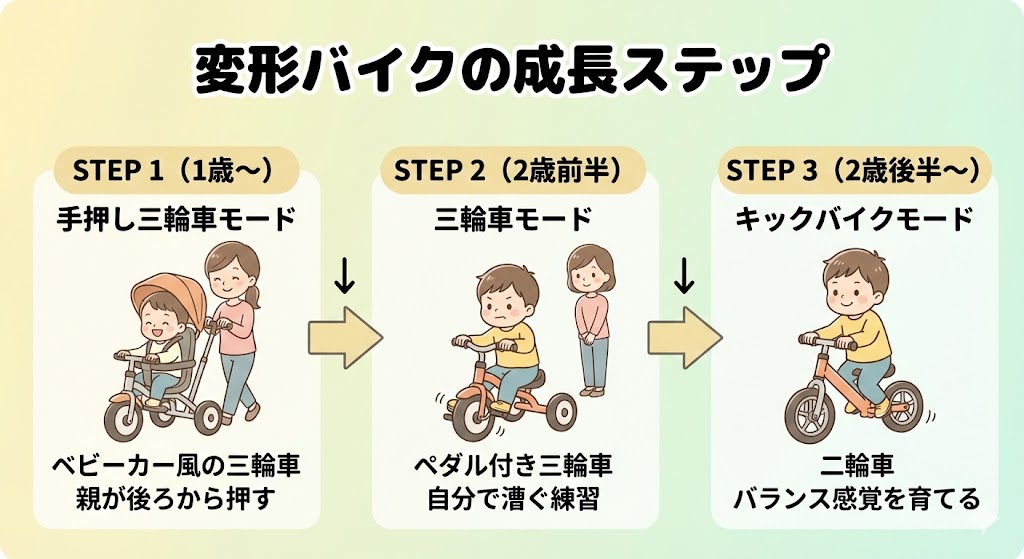 変形バイクの成長ステップ

STEP 1（1歳〜）
手押し三輪車モード
ベビーカー風の三輪車
親が後ろから押す

↓

STEP 2（2歳前半）
三輪車モード
ペダル付き三輪車
自分で漕ぐ練習

↓

STEP 3（2歳後半〜）
キックバイクモード
二輪車
バランス感覚を育てる